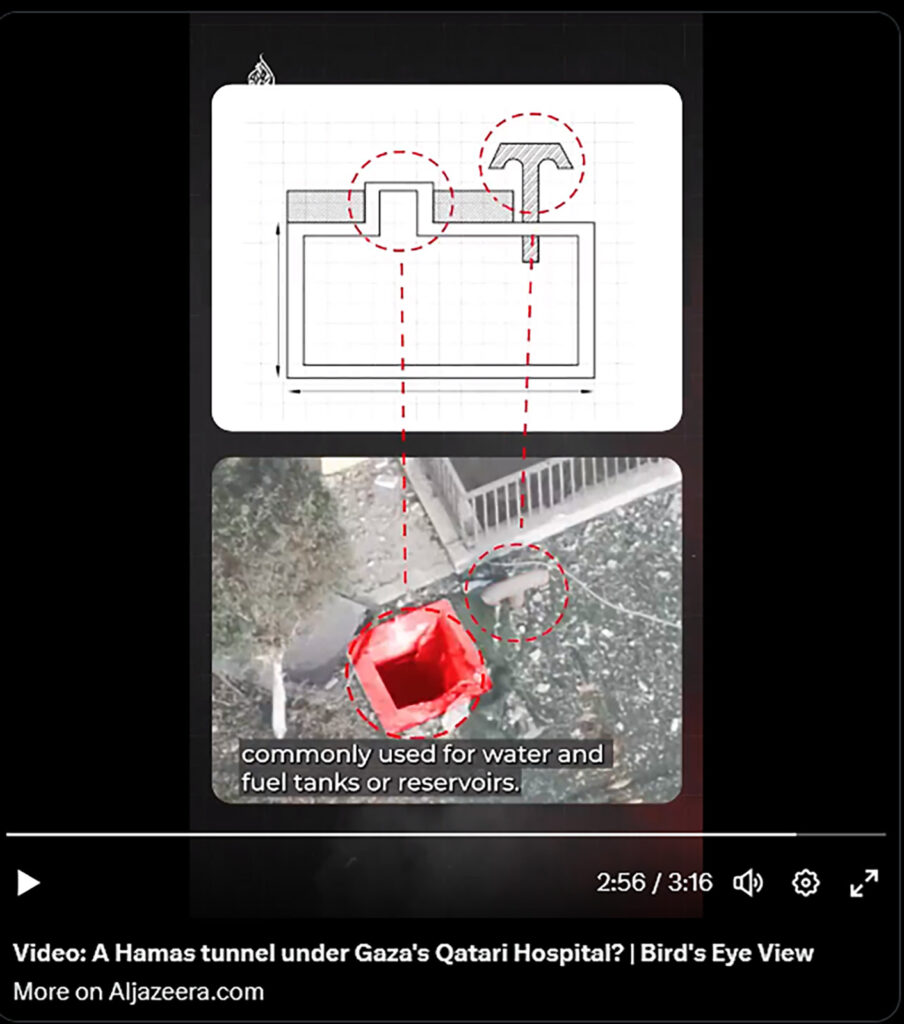 commonly used for water and fuel tanks or reservoirs.

2:56 / 3:16

Video: A Hamas tunnel under Gaza's Qatari Hospital? | Bird's Eye View

More on Aljazeera.com